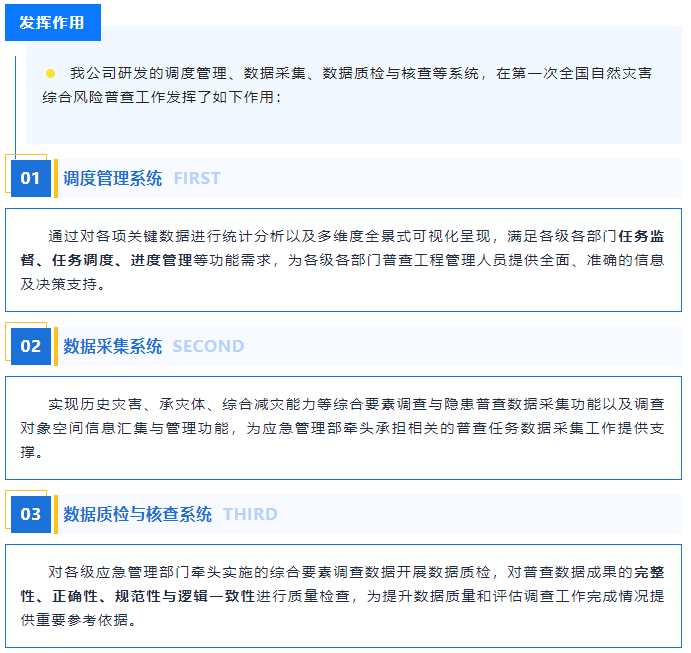 发挥作用

我公司研发的调度管理、数据采集、数据质检与核查等系统，在第一次全国自然灾害综合风险普查工作发挥了如下作用：

01 调度管理系统 FIRST

通过对各项关键数据进行统计分析以及多维度全景式可视化呈现，满足各级各部门任务监督、任务调度、进度管理等功能需求，为各级各部门普查工程管理人员提供全面、准确的信息及决策支持。

02 数据采集系统 SECOND

实现历史灾害、承灾体、综合减灾能力等综合要素调查与隐患普查数据采集功能以及调查对象空间信息汇集与管理功能，为应急管理部牵头承担相关的普查任务数据采集工作提供支撑。

03 数据质检与核查系统 THIRD

对各级应急管理部门牵头实施的综合要素调查数据开展数据质检，对普查数据成果的完整性、正确性、规范性与逻辑一致性进行质量检查，为提升数据质量和评估调查工作完成情况提供重要参考依据。